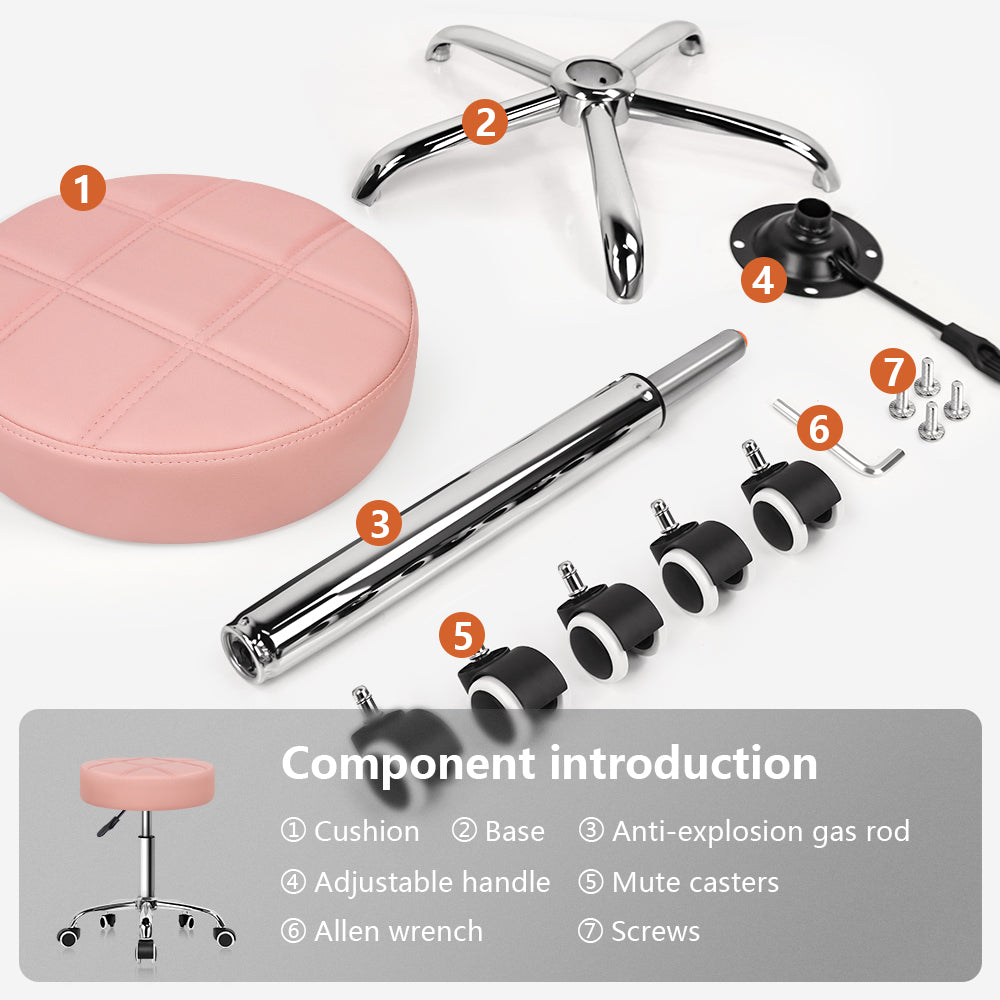 1
2
4
7
6
3
5

Component introduction

① Cushion ② Base ③ Anti-explosion gas rod
④ Adjustable handle ⑤ Mute casters
⑥ Allen wrench ⑦ Screws