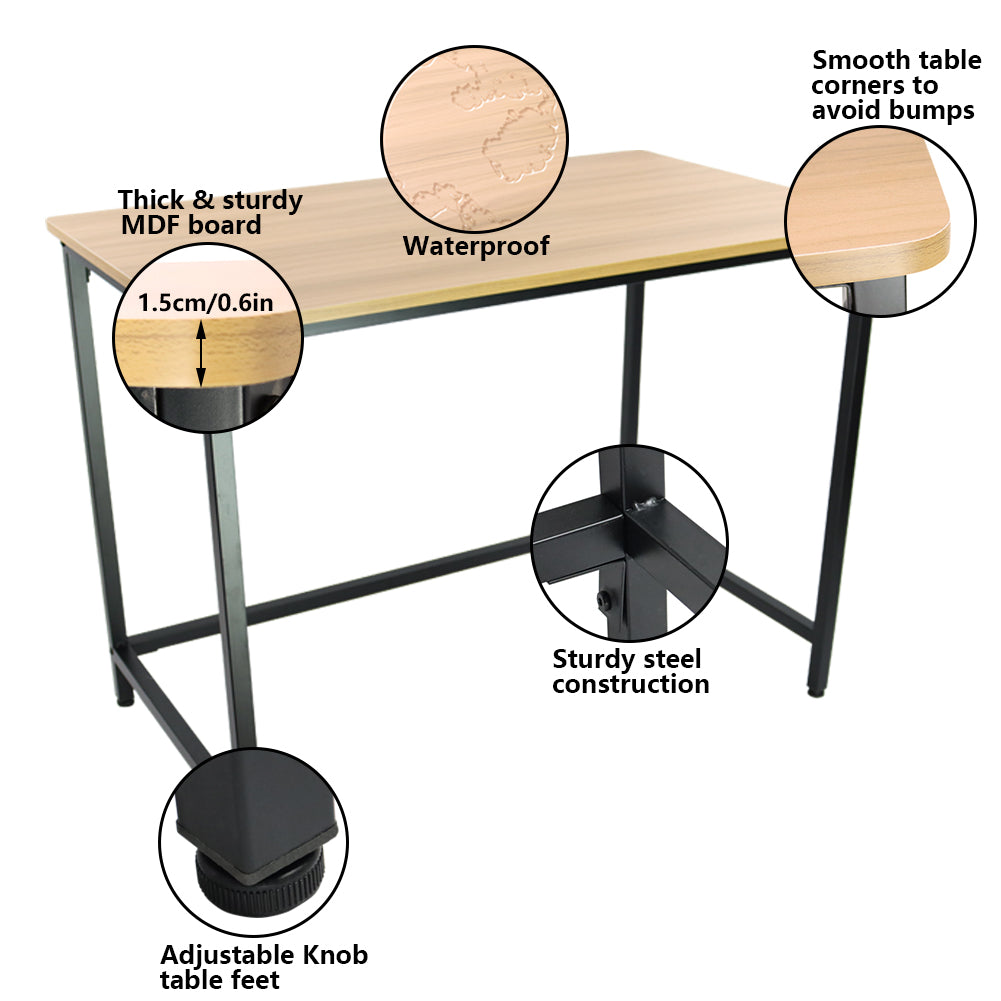 Smooth table corners to avoid bumps

Thick & sturdy MDF board

1.5cm/0.6in

Waterproof

Sturdy steel construction

Adjustable Knob table feet