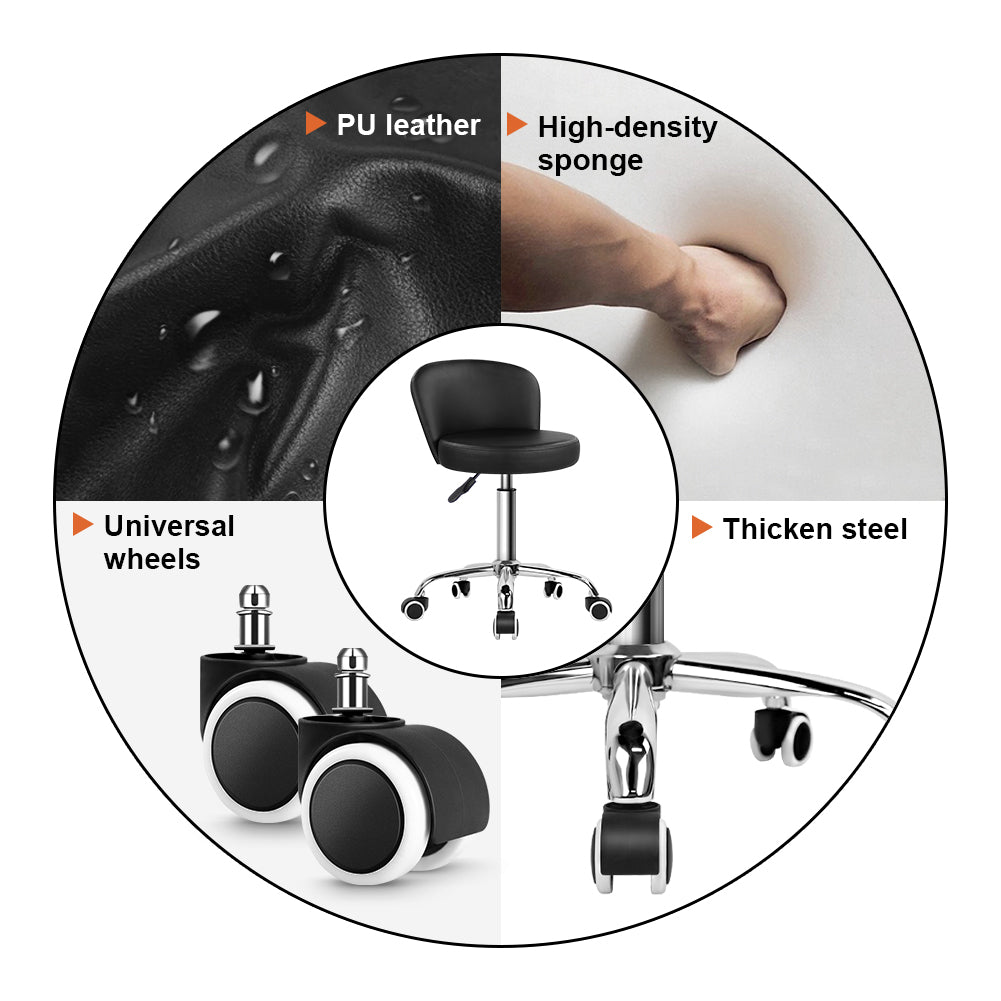 PU leather

High-density sponge

Universal wheels

Thicken steel