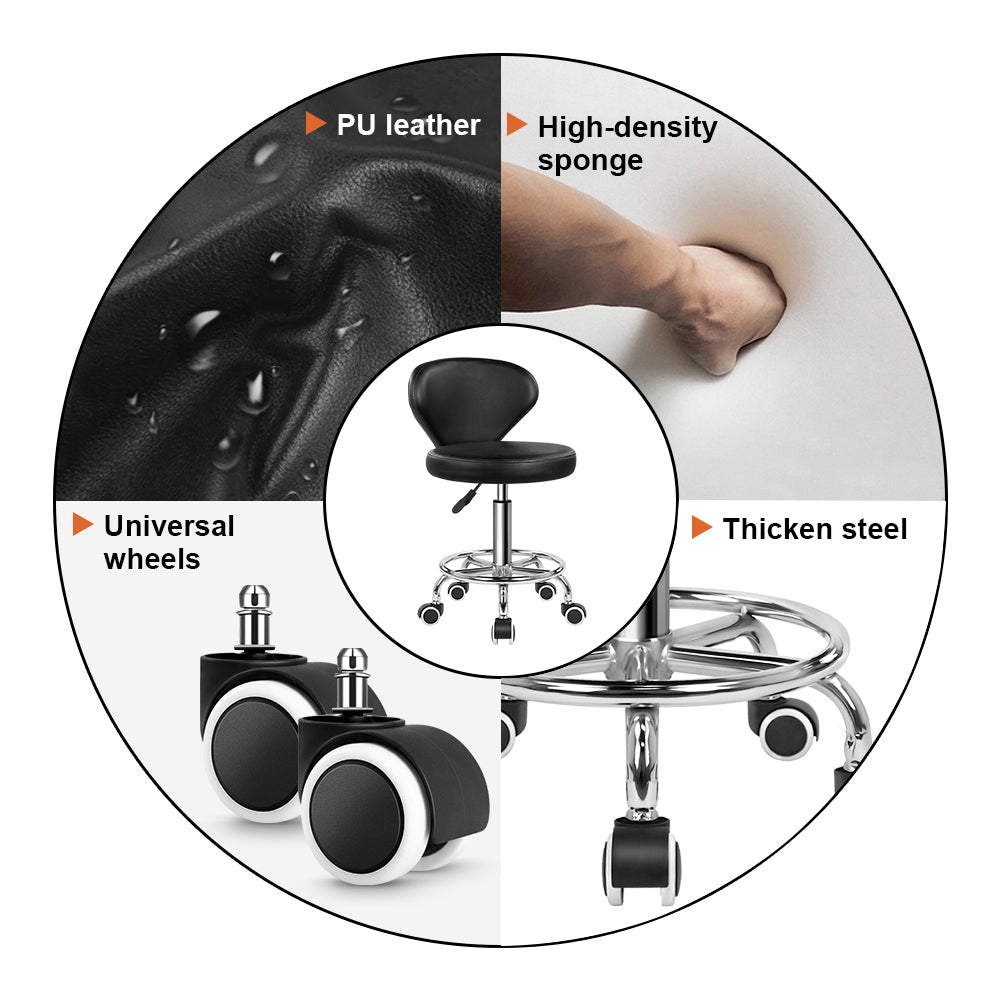 PU leather

High-density sponge

Universal wheels

Thicken steel