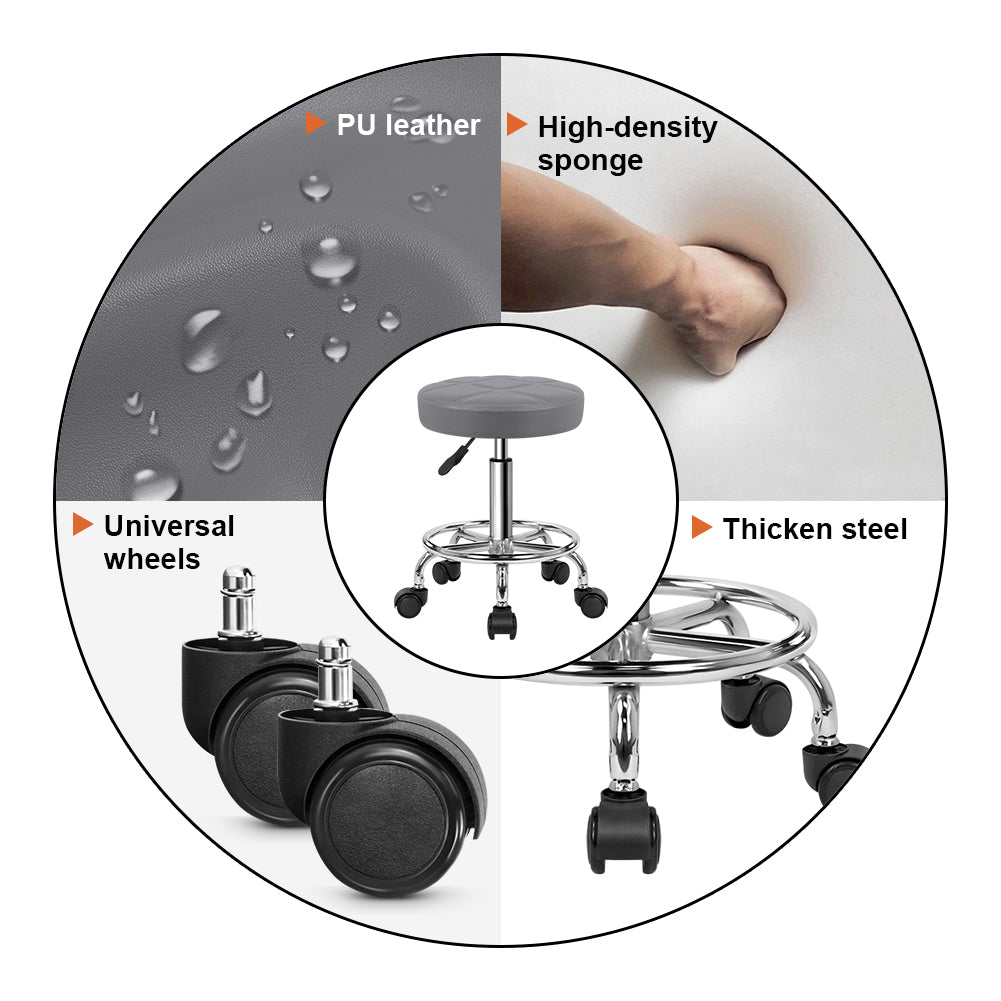 PU leather

High-density sponge

Universal wheels

Thicken steel